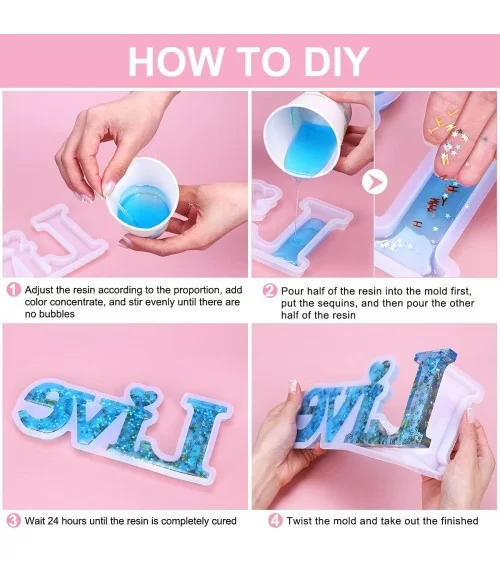 HOW TO DIY

1 Adjust the resin according to the proportion, add color concentrate, and stir evenly until there are no bubbles

2 Pour half of the resin into the mold first, put the sequins, and then pour the other half of the resin

3 Wait 24 hours until the resin is completely cured

4 Twist the mold and take out the finished