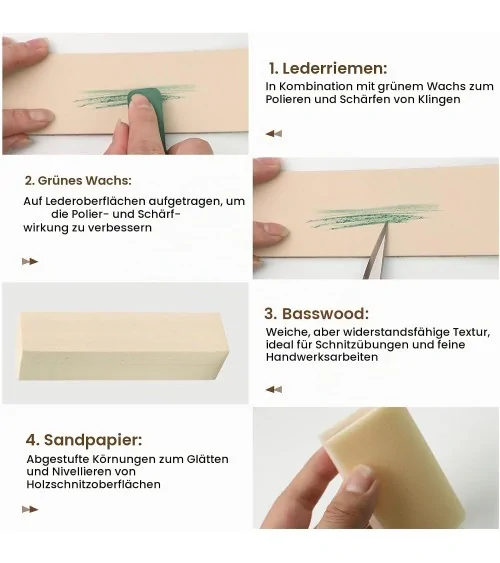 1. Lederriemen:
In Kombination mit grünem Wachs zum Polieren und Schärfen von Klingen

2. Grünes Wachs:
Auf Lederoberflächen aufgetragen, um die Polier- und Schärfwirkung zu verbessern

3. Basswood:
Weiche, aber widerstandsfähige Textur, ideal für Schnitzübungen und feine Handwerksarbeiten

4. Sandpapier:
Abgestufte Körnungen zum Glätten und Nivellieren von Holzschnitzoberflächen