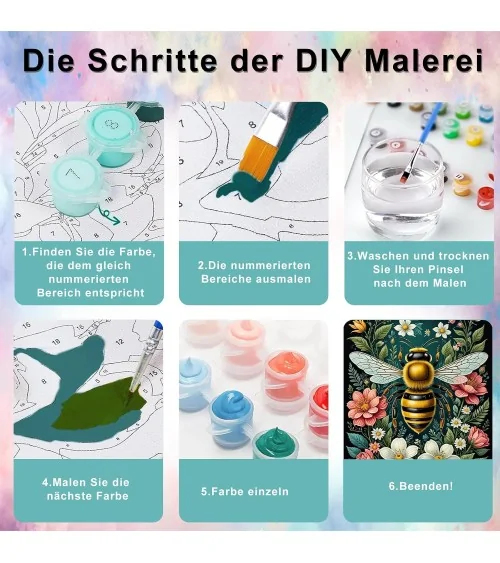 Die Schritte der DIY Malerei

1.Finden Sie die Farbe, die dem gleich nummerierten Bereich entspricht

2.Die nummerierten Bereiche ausmalen

3.Waschen und trocknen Sie Ihren Pinsel nach dem Malen

4.Malen Sie die nächste Farbe

5.Farbe einzeln

6.Beenden!