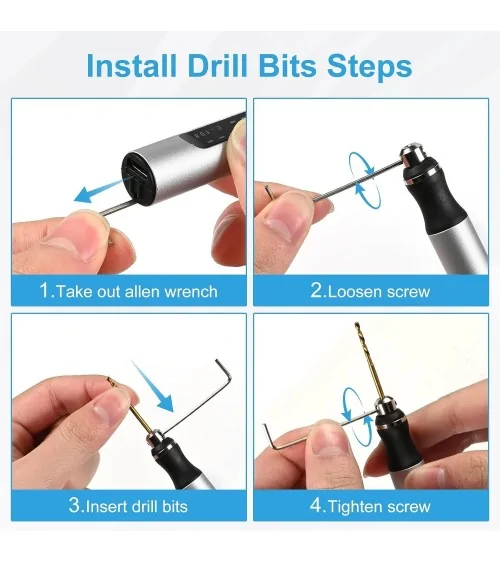 Install Drill Bits Steps

1.Take out allen wrench

2.Loosen screw

3.Insert drill bits

4.Tighten screw