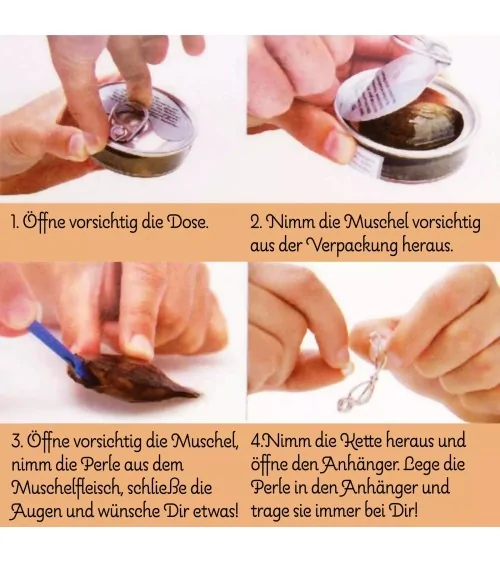 1. Öffne vorsichtig die Dose.

2. Nimm die Muschel vorsichtig aus der Verpackung heraus.

3. Öffne vorsichtig die Muschel, nimm die Perle aus dem Muschelfleisch, schließe die Augen und wünsche Dir etwas!

4.Nimm die Kette heraus und öffne den Anhänger. Lege die Perle in den Anhänger und trage sie immer bei Dir!