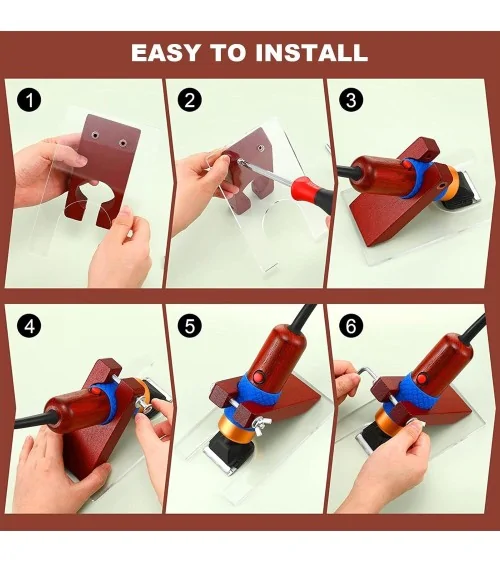 EASY TO INSTALL

1

2

3

4

5

6