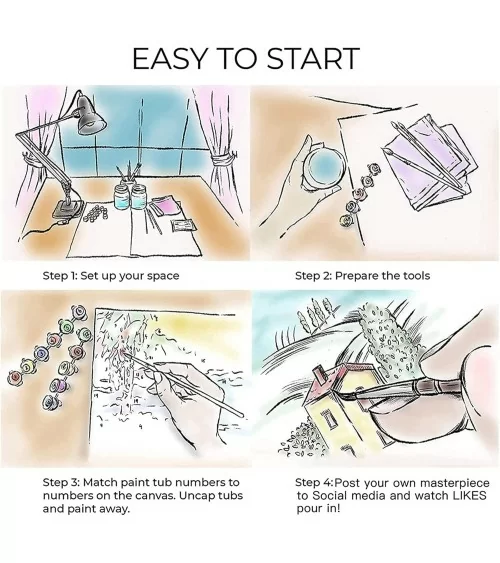 EASY TO START

Step 1: Set up your space

Step 2: Prepare the tools

Step 3: Match paint tub numbers to numbers on the canvas. Uncap tubs and paint away.

Step 4:Post your own masterpiece to Social media and watch LIKES pour in!